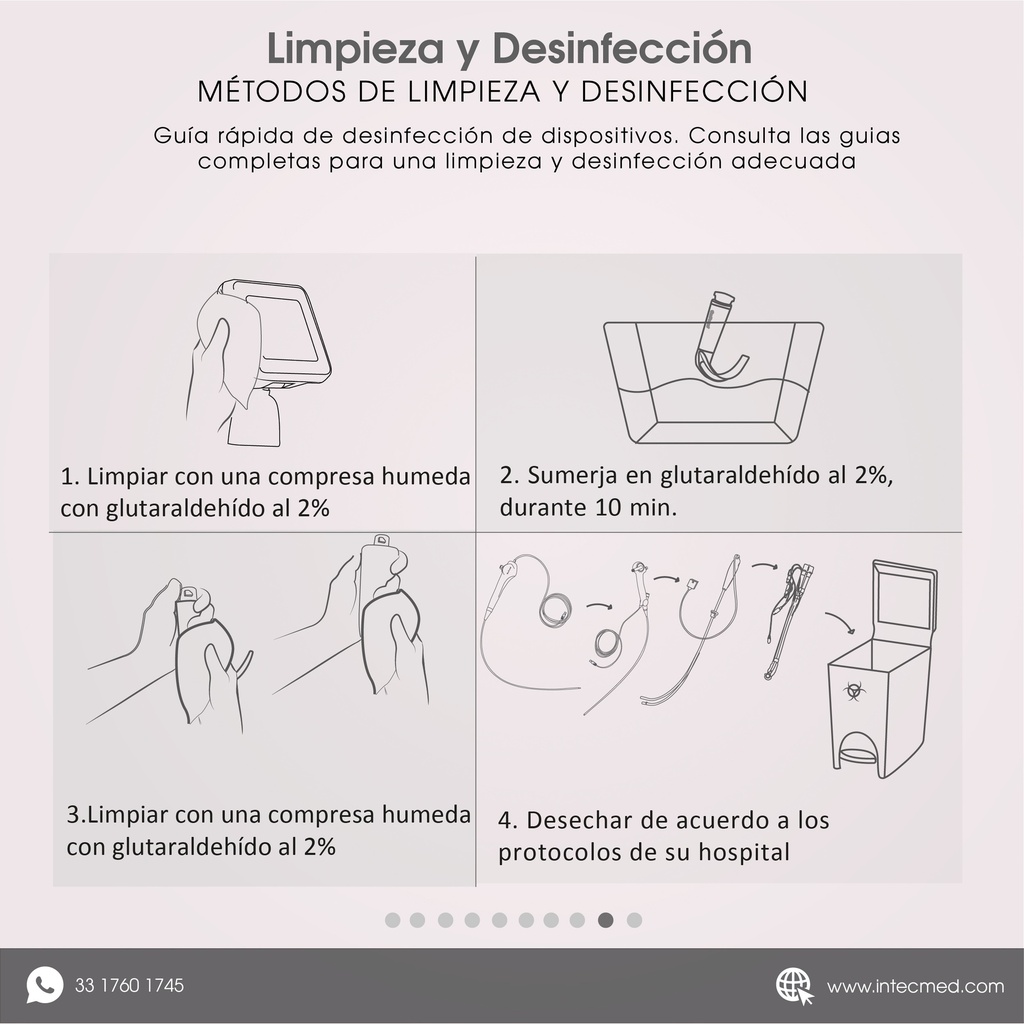 Limpieza y Desinfección
MÉTODOS DE LIMPIEZA Y DESINFECCIÓN

Guía rápida de desinfección de dispositivos. Consulta las guias completas para una limpieza y desinfección adecuada

1. Limpiar con una compresa humeda con glutaraldehído al 2%

2. Sumerja en glutaraldehído al 2%, durante 10 min.

3.Limpiar con una compresa humeda con glutaraldehído al 2%

4. Desechar de acuerdo a los protocolos de su hospital

33 1760 1745

www.intecmed.com