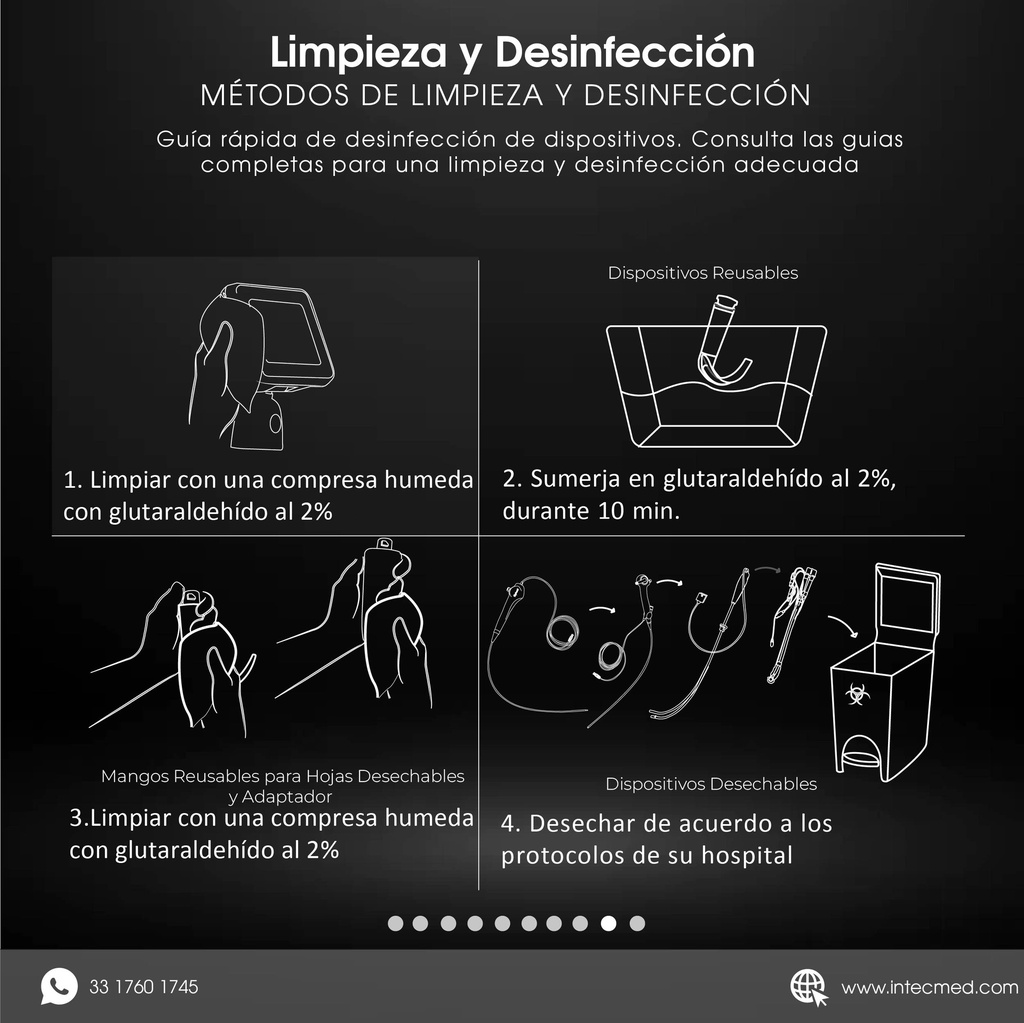 Limpieza y Desinfección
MÉTODOS DE LIMPIEZA Y DESINFECCIÓN

Guía rápida de desinfección de dispositivos. Consulta las guias completas para una limpieza y desinfección adecuada

1. Limpiar con una compresa humeda con glutaraldehído al 2%

Dispositivos Reusables

2. Sumerja en glutaraldehído al 2%, durante 10 min.

Mangos Reusables para Hojas Desechables y Adaptador

3.Limpiar con una compresa humeda con glutaraldehído al 2%

Dispositivos Desechables

4. Desechar de acuerdo a los protocolos de su hospital

33 1760 1745

www.intecmed.com