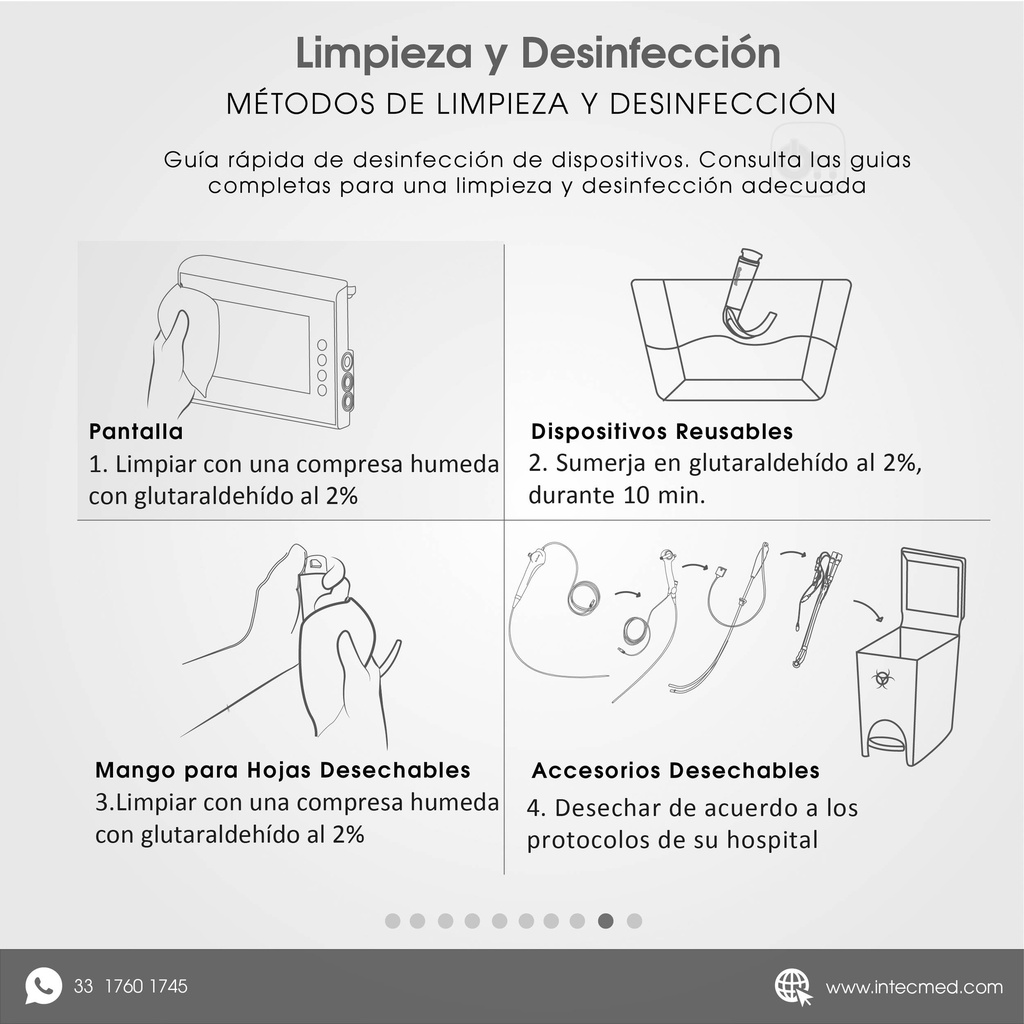 Limpieza y Desinfección
MÉTODOS DE LIMPIEZA Y DESINFECCIÓN

Guía rápida de desinfección de dispositivos. Consulta las guias completas para una limpieza y desinfección adecuada

Pantalla
1. Limpiar con una compresa humeda con glutaraldehído al 2%

Dispositivos Reusables
2. Sumerja en glutaraldehído al 2%, durante 10 min.

Mango para Hojas Desechables
3.Limpiar con una compresa humeda con glutaraldehído al 2%

Accesorios Desechables
4. Desechar de acuerdo a los protocolos de su hospital

33 1760 1745
www.intecmed.com