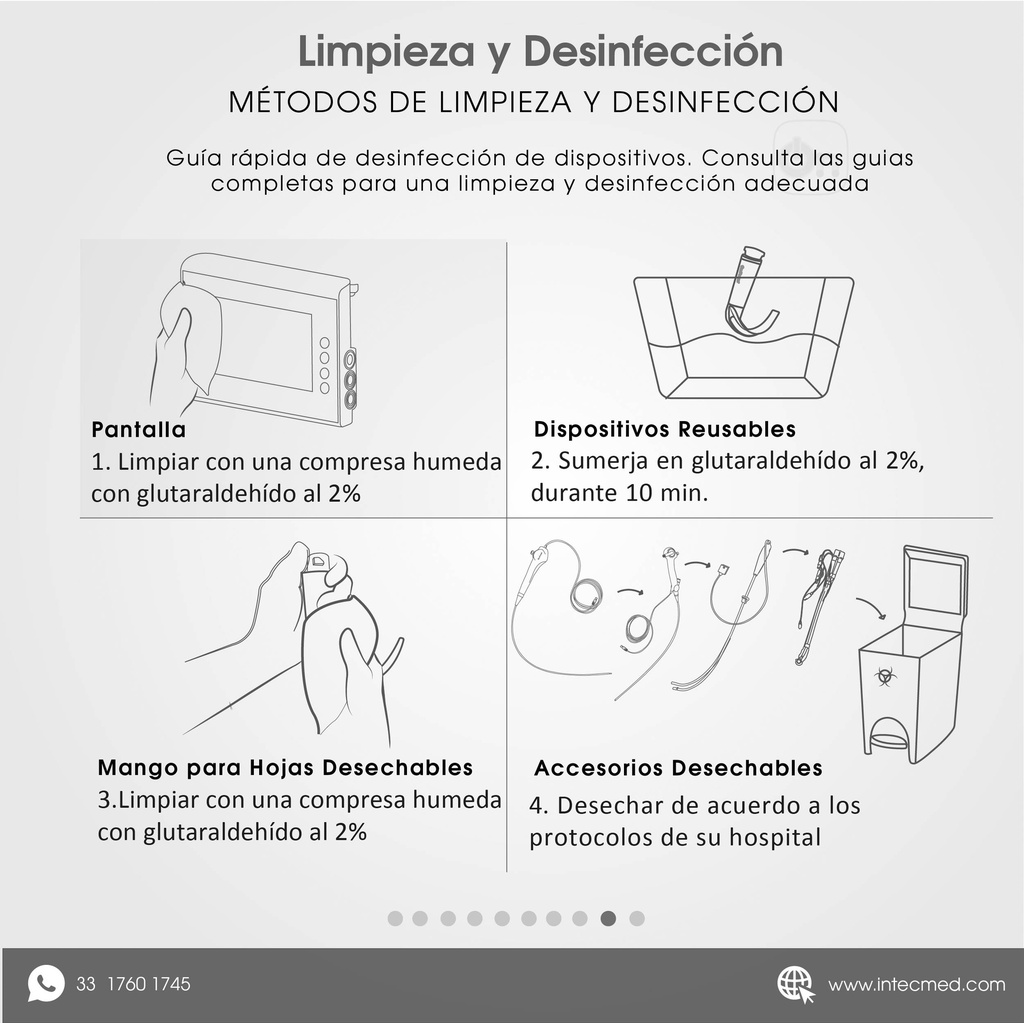 Limpieza y Desinfección

MÉTODOS DE LIMPIEZA Y DESINFECCIÓN

Guía rápida de desinfección de dispositivos. Consulta las guias completas para una limpieza y desinfección adecuada

Pantalla
1. Limpiar con una compresa humeda con glutaraldehído al 2%

Dispositivos Reusables
2. Sumerja en glutaraldehído al 2%, durante 10 min.

Mango para Hojas Desechables
3.Limpiar con una compresa humeda con glutaraldehído al 2%

Accesorios Desechables
4. Desechar de acuerdo a los protocolos de su hospital

33 1760 1745

www.intecmed.com