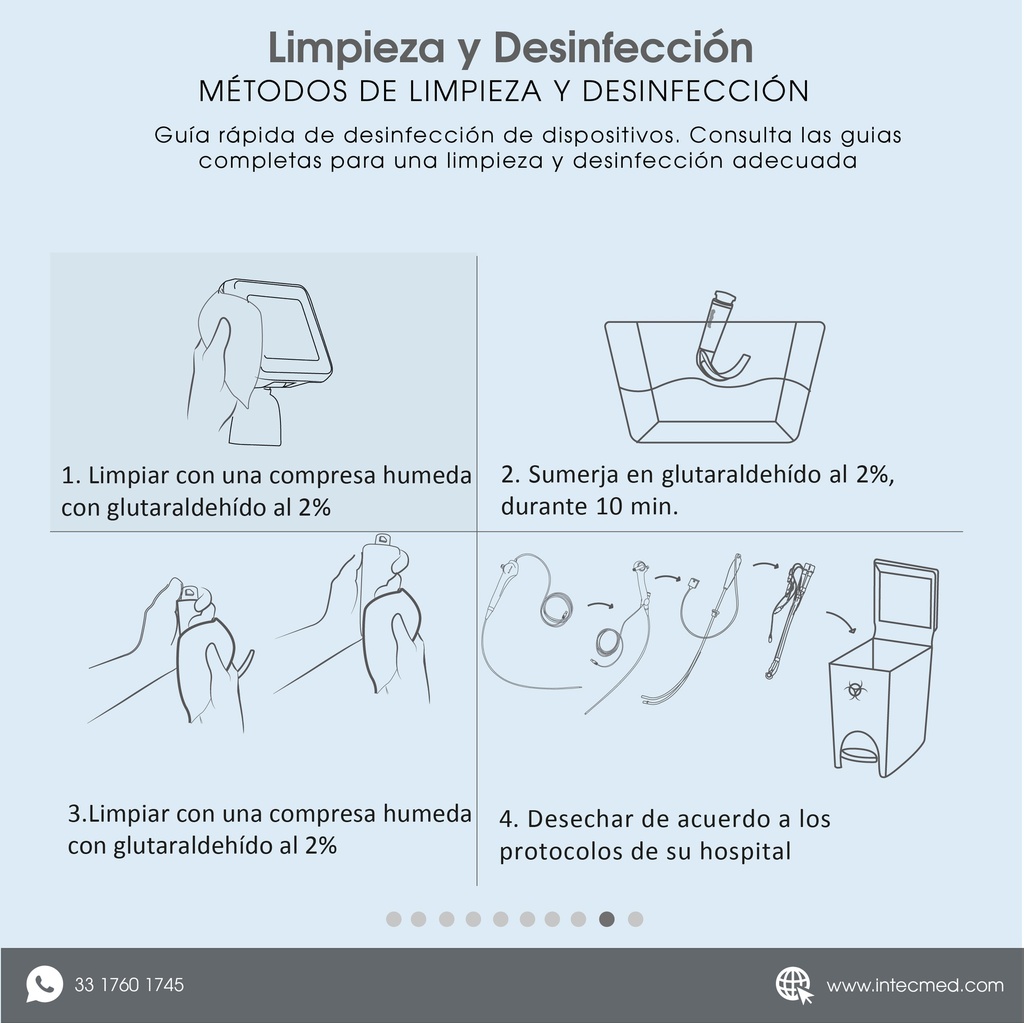 Limpieza y Desinfección
MÉTODOS DE LIMPIEZA Y DESINFECCIÓN

Guía rápida de desinfección de dispositivos. Consulta las guias completas para una limpieza y desinfección adecuada

1. Limpiar con una compresa humeda con glutaraldehído al 2%

2. Sumerja en glutaraldehído al 2%, durante 10 min.

3.Limpiar con una compresa humeda con glutaraldehído al 2%

4. Desechar de acuerdo a los protocolos de su hospital

33 1760 1745

www.intecmed.com