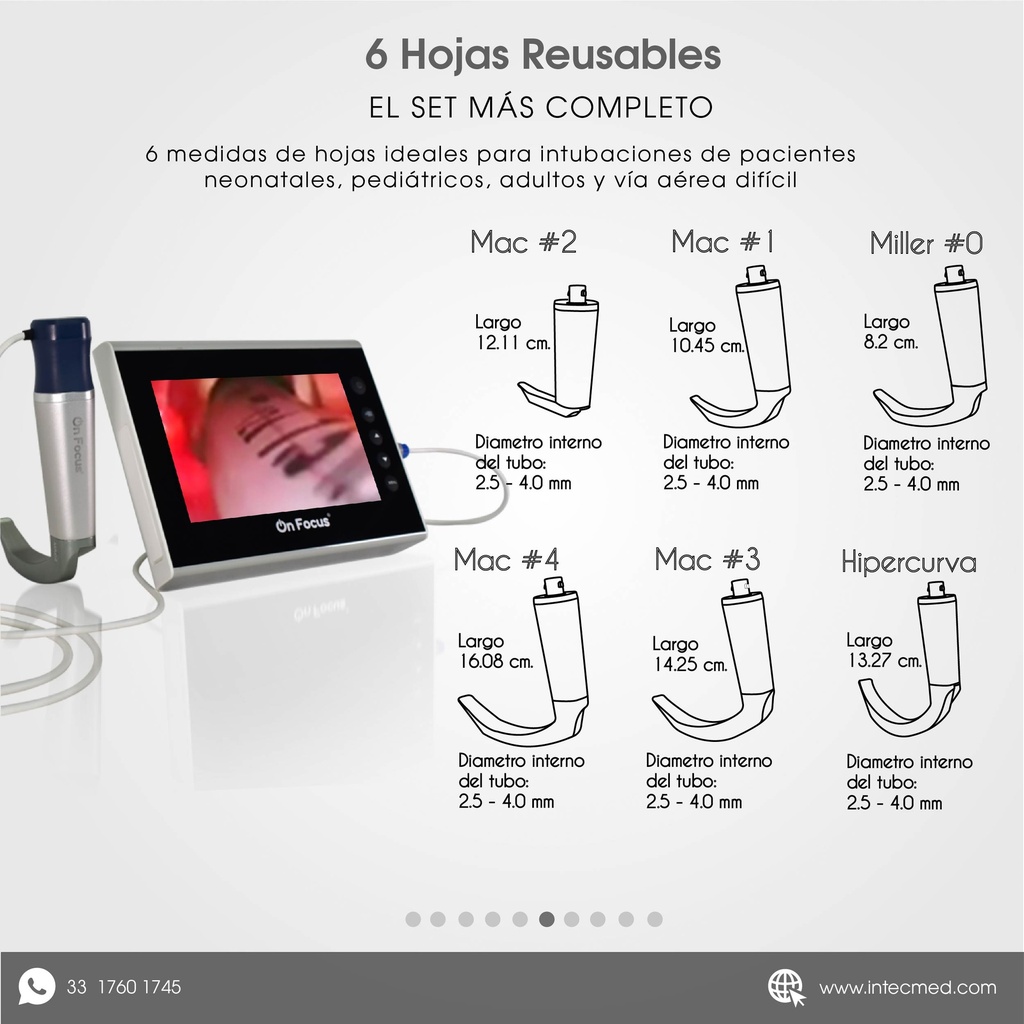 6 Hojas Reusables

EL SET MÁS COMPLETO

6 medidas de hojas ideales para intubaciones de pacientes neonatales, pediátricos, adultos y vía aérea difícil

On Focus

On Focus

Mac #2

Largo
12.11 cm.

Diametro interno del tubo:
2.5 - 4.0 mm

Mac #1

Largo
10.45 cm.

Diametro interno del tubo:
2.5 - 4.0 mm

Miller #0

Largo
8.2 cm.

Diametro interno del tubo:
2.5 - 4.0 mm

Mac #4

Largo
16.08 cm.

Diametro interno del tubo:
2.5 - 4.0 mm

Mac #3

Largo
14.25 cm.

Diametro interno del tubo:
2.5 - 4.0 mm

Hipercurva

Largo
13.27 cm.

Diametro interno del tubo:
2.5 - 4.0 mm

33 1760 1745

www.intecmed.com